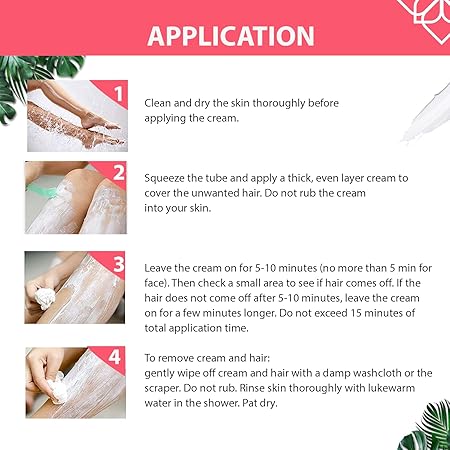 APPLICATION

1

Clean and dry the skin thoroughly before applying the cream.

2

Squeeze the tube and apply a thick, even layer cream to cover the unwanted hair. Do not rub the cream into your skin.

3

Leave the cream on for 5-10 minutes (no more than 5 min for face). Then check a small area to see if hair comes off. If the hair does not come off after 5-10 minutes, leave the cream on for a few minutes longer. Do not exceed 15 minutes of total application time.

4

To remove cream and hair:
gently wipe off cream and hair with a damp washcloth or the scraper. Do not rub. Rinse skin thoroughly with lukewarm water in the shower. Pat dry.